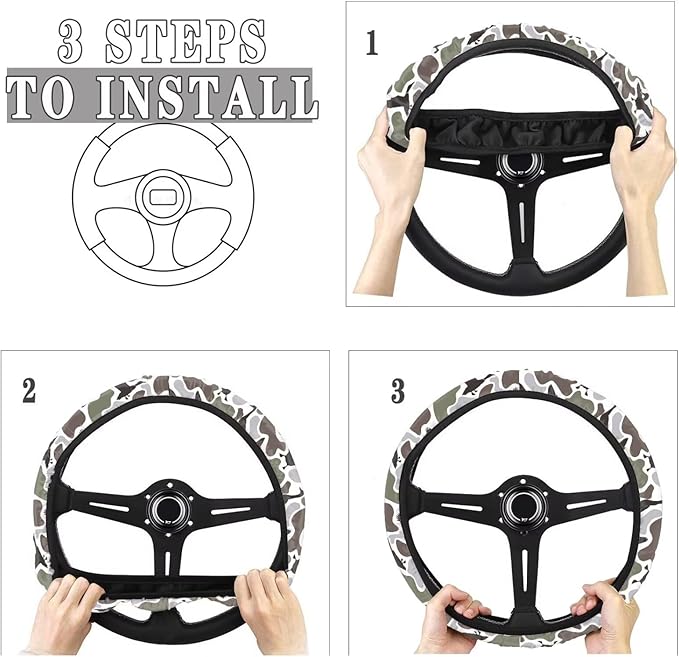 3 STEPS
TO INSTALL

1

2

3