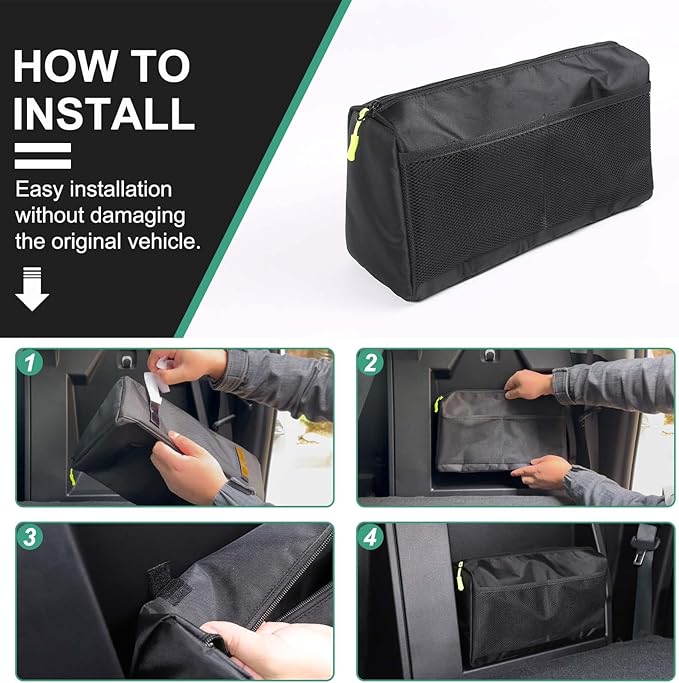 HOW TO INSTALL

Easy installation without damaging the original vehicle.

1

2

3

4