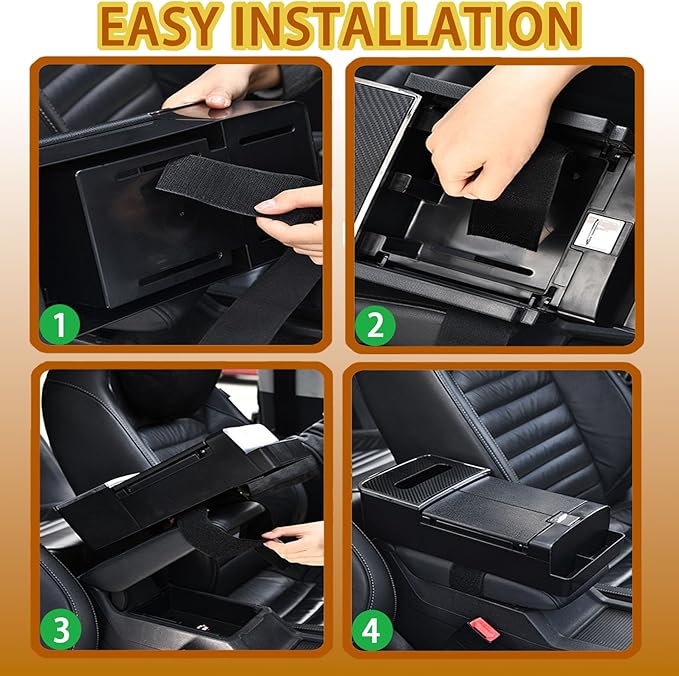 EASY INSTALLATION

1

2

3

4