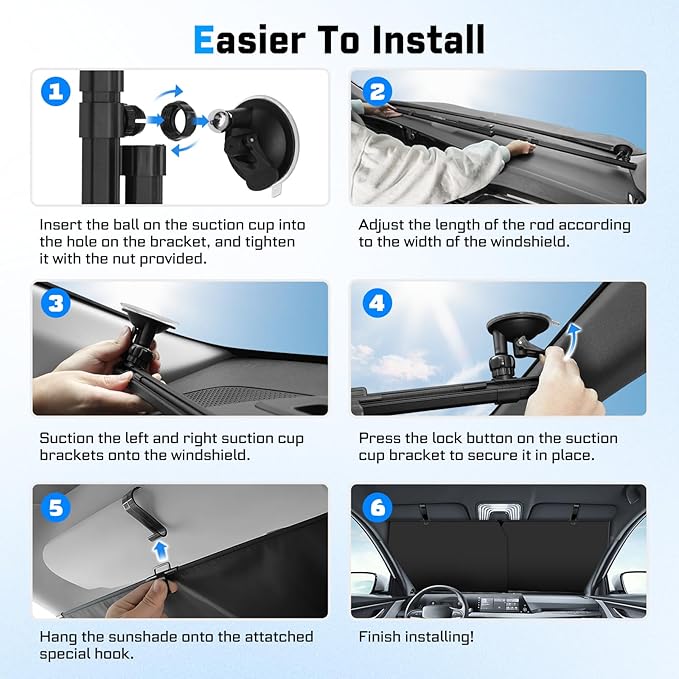 Easier To Install

1
Insert the ball on the suction cup into the hole on the bracket, and tighten it with the nut provided.

2
Adjust the length of the rod according to the width of the windshield.

3
Suction the left and right suction cup brackets onto the windshield.

4
Press the lock button on the suction cup bracket to secure it in place.

5
Hang the sunshade onto the attatched special hook.

6
Finish installing!