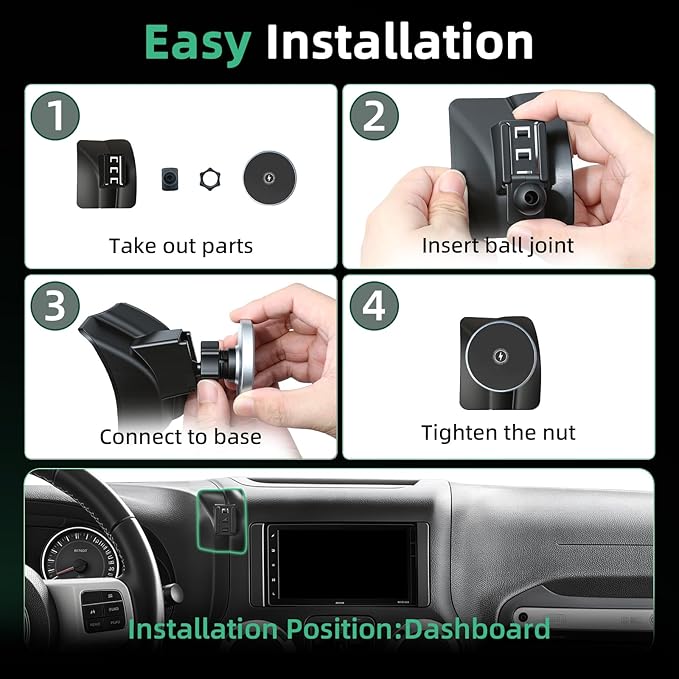 Easy Installation

1
Take out parts

2
Insert ball joint

3
Connect to base

4
Tighten the nut

Installation Position:Dashboard