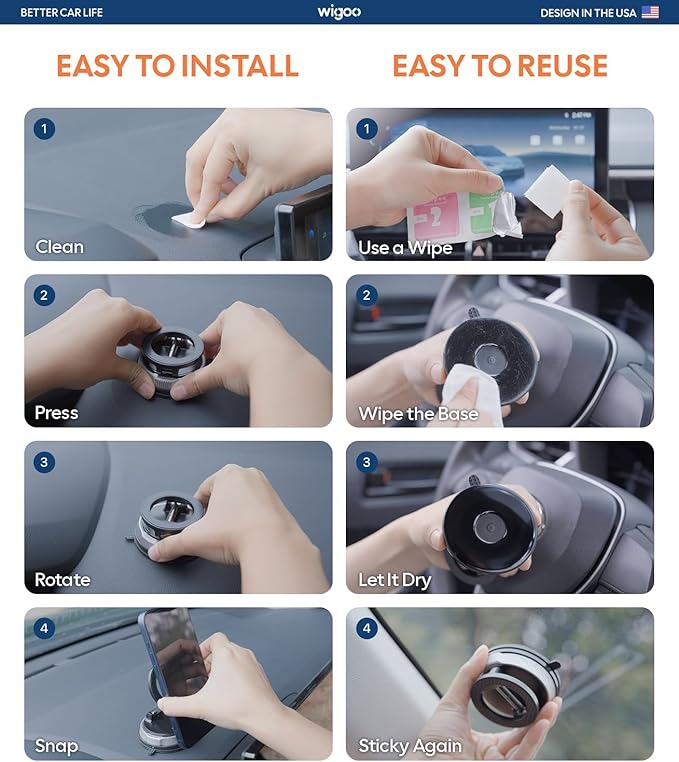 BETTER CAR LIFE
wigoo
DESIGN IN THE USA

EASY TO INSTALL

1
Clean

2
Press

3
Rotate

4
Snap

EASY TO REUSE

1
Use a Wipe

2
Wipe the Base

3
Let It Dry

4
Sticky Again