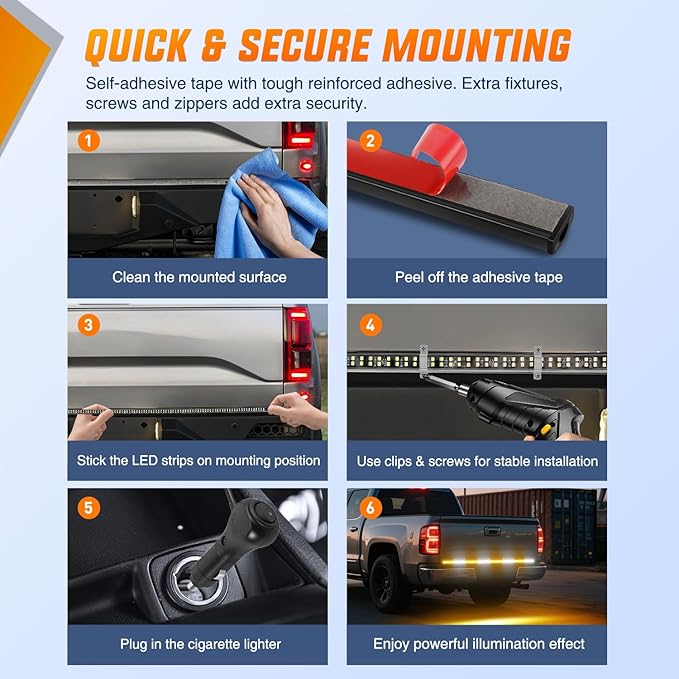 QUICK & SECURE MOUNTING

Self-adhesive tape with tough reinforced adhesive. Extra fixtures, screws and zippers add extra security.

1

Clean the mounted surface

2

Peel off the adhesive tape

3

Stick the LED strips on mounting position

4

Use clips & screws for stable installation

5

Plug in the cigarette lighter

6

Enjoy powerful illumination effect