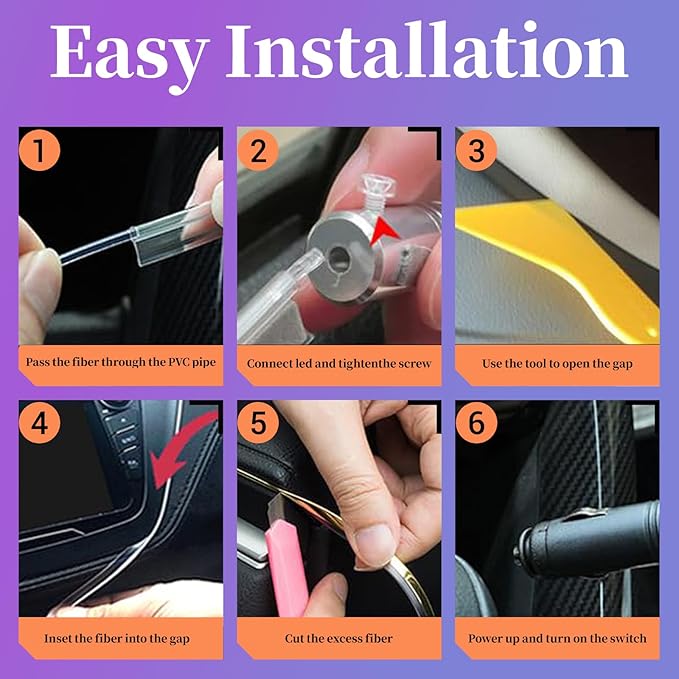 Easy Installation

1
Pass the fiber through the PVC pipe

2
Connect led and tightenthe screw

3
Use the tool to open the gap

4
Inset the fiber into the gap

5
Cut the excess fiber

6
Power up and turn on the switch