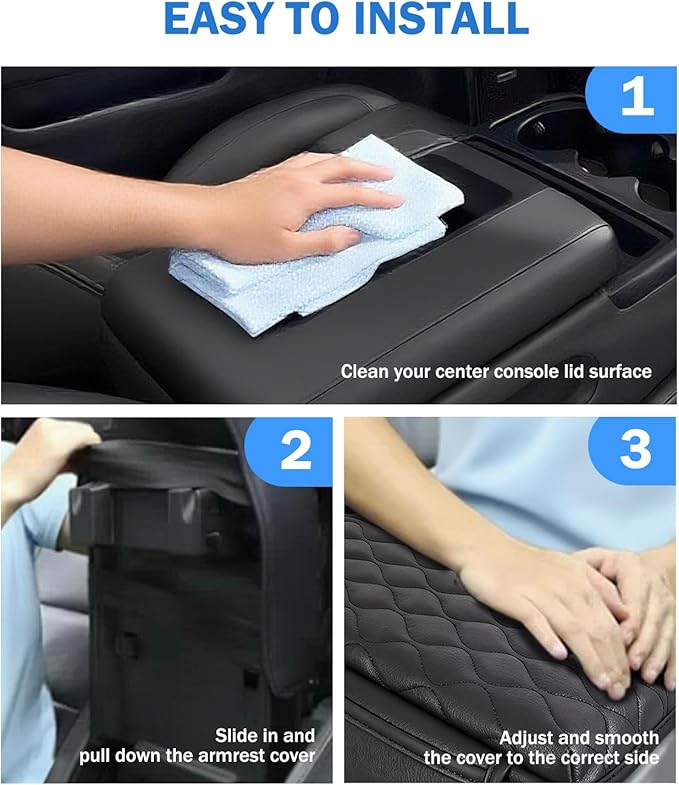 EASY TO INSTALL

1

Clean your center console lid surface

2

Slide in and pull down the armrest cover

3

Adjust and smooth the cover to the correct side