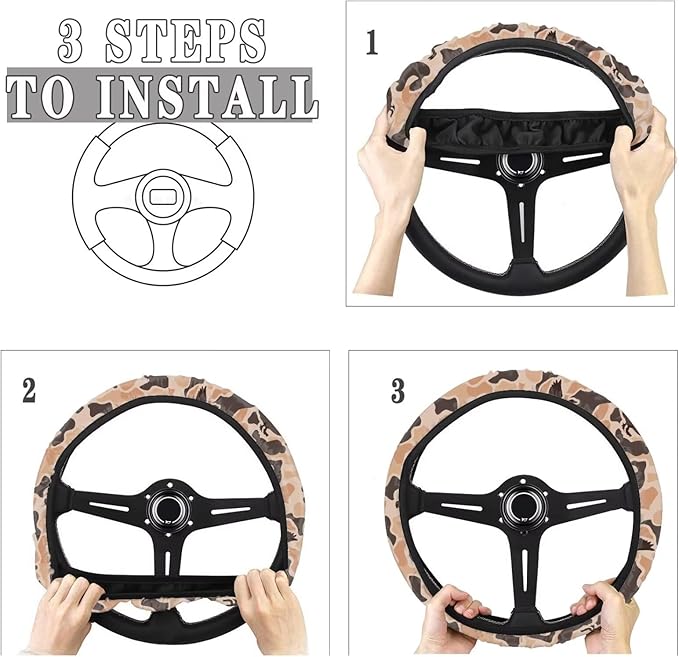 3 STEPS
TO INSTALL

1

2

3