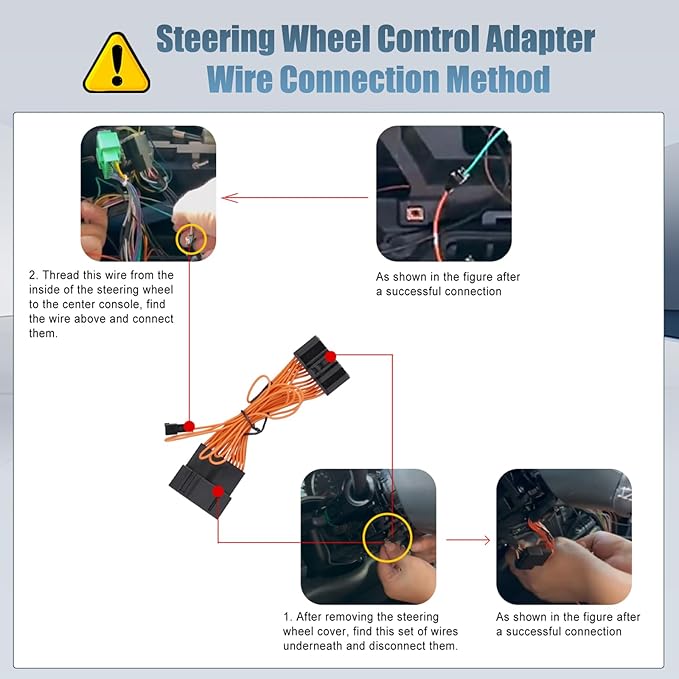 Steering Wheel Control Adapter
Wire Connection Method

2. Thread this wire from the inside of the steering wheel to the center console, find the wire above and connect them.

As shown in the figure after a successful connection

1. After removing the steering wheel cover, find this set of wires underneath and disconnect them.

As shown in the figure after a successful connection