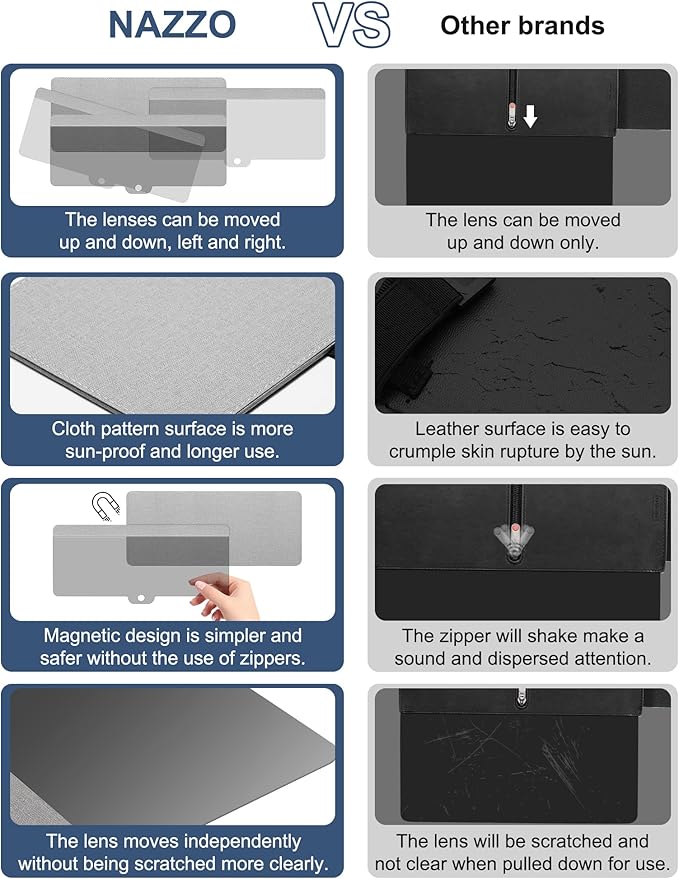 NAZZO

VS

Other brands

The lenses can be moved up and down, left and right.

The lens can be moved up and down only.

Cloth pattern surface is more sun-proof and longer use.

Leather surface is easy to crumple skin rupture by the sun.

Magnetic design is simpler and safer without the use of zippers.

The zipper will shake make a sound and dispersed attention.

The lens moves independently without being scratched more clearly.

The lens will be scratched and not clear when pulled down for use.