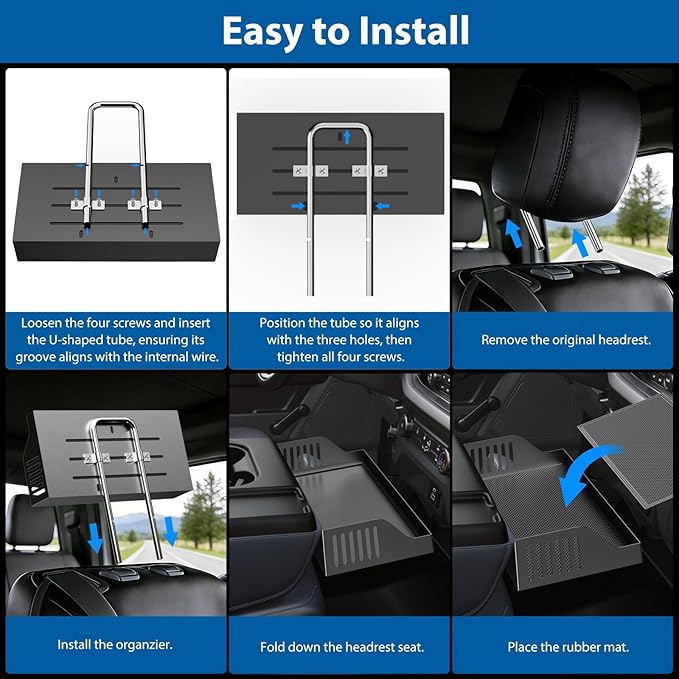 Easy to Install

Loosen the four screws and insert the U-shaped tube, ensuring its groove aligns with the internal wire.

Position the tube so it aligns with the three holes, then tighten all four screws.

Remove the original headrest.

Install the organzier.

Fold down the headrest seat.

Place the rubber mat.