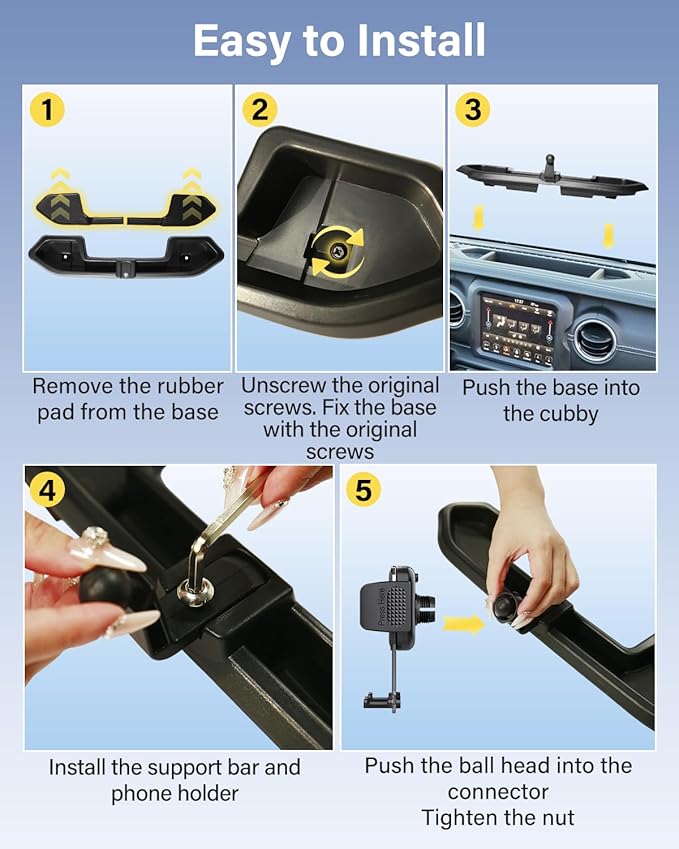 Easy to Install

1

Remove the rubber pad from the base

2

Unscrew the original screws. Fix the base with the original screws

3

Push the base into the cubby

4

Install the support bar and phone holder

5

Press Here

Push the ball head into the connector
Tighten the nut