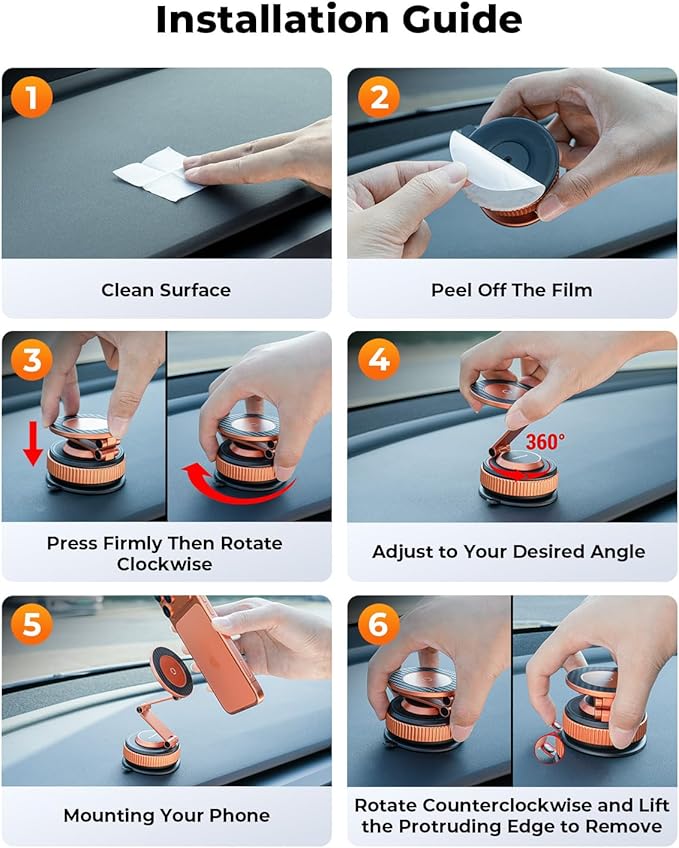 Installation Guide

1

Clean Surface

2

Peel Off The Film

3

Press Firmly Then Rotate Clockwise

4

360°

Adjust to Your Desired Angle

5

Mounting Your Phone

6

Rotate Counterclockwise and Lift the Protruding Edge to Remove