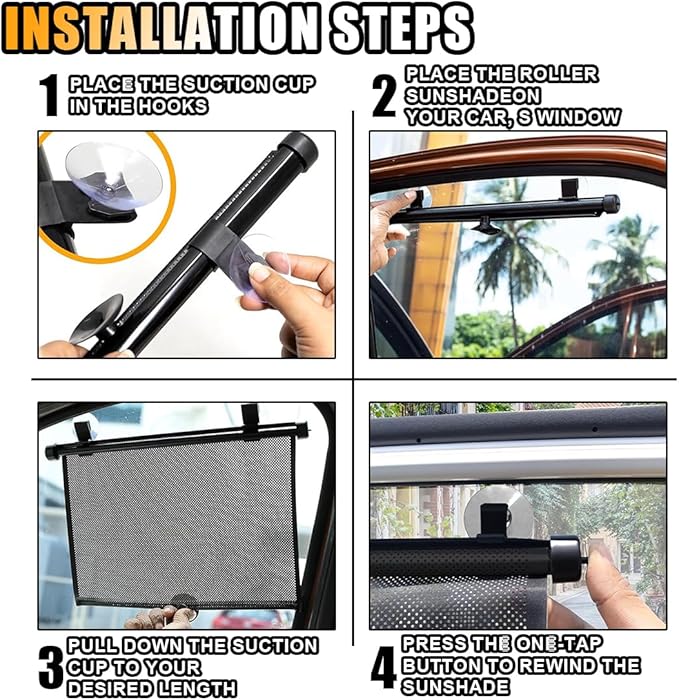 INSTALLATION STEPS

1 PLACE THE SUCTION CUP IN THE HOOKS

2 PLACE THE ROLLER SUNSHADEON YOUR CAR, S WINDOW

3 PULL DOWN THE SUCTION CUP TO YOUR DESIRED LENGTH

4 PRESS THE ONE-TAP BUTTON TO REWIND THE SUNSHADE