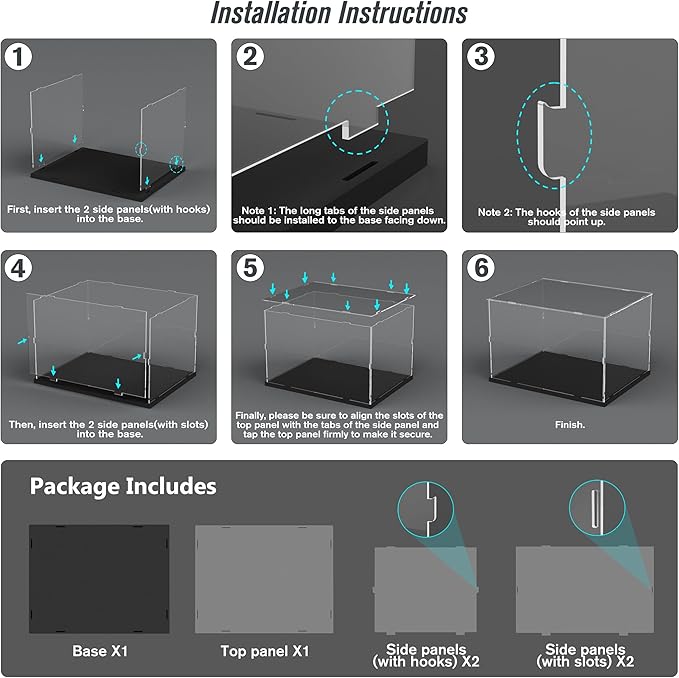 Installation Instructions

1

First, insert the 2 side panels(with hooks) into the base.

2

Note 1: The long tabs of the side panels should be installed to the base facing down.

3

Note 2: The hooks of the side panels should point up.

4

Then, insert the 2 side panels(with slots) into the base.

5

Finally, please be sure to align the slots of the top panel with the tabs of the side panel and tap the top panel firmly to make it secure.

6

Finish.

Package Includes

Base X1

Top panel X1

Side panels (with hooks) X2

Side panels (with slots) X2