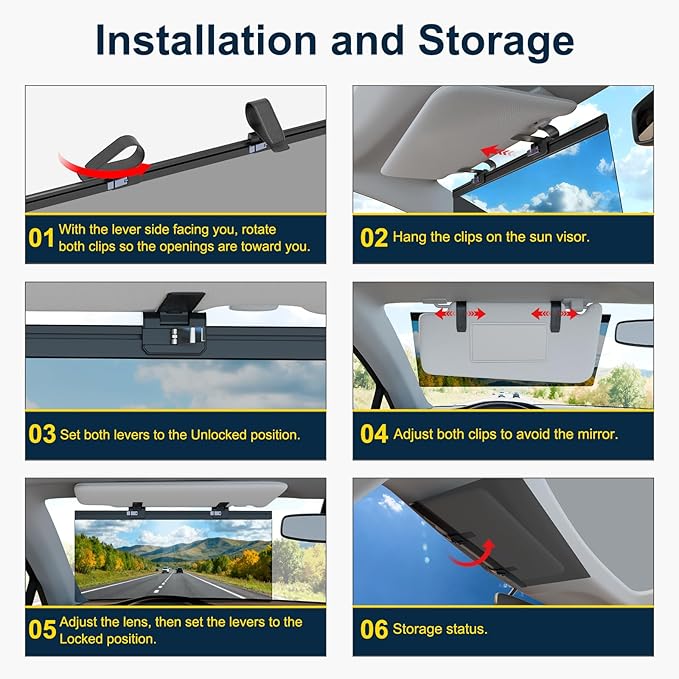 Installation and Storage

01 With the lever side facing you, rotate both clips so the openings are toward you.

02 Hang the clips on the sun visor.

03 Set both levers to the Unlocked position.

04 Adjust both clips to avoid the mirror.

05 Adjust the lens, then set the levers to the Locked position.

06 Storage status.