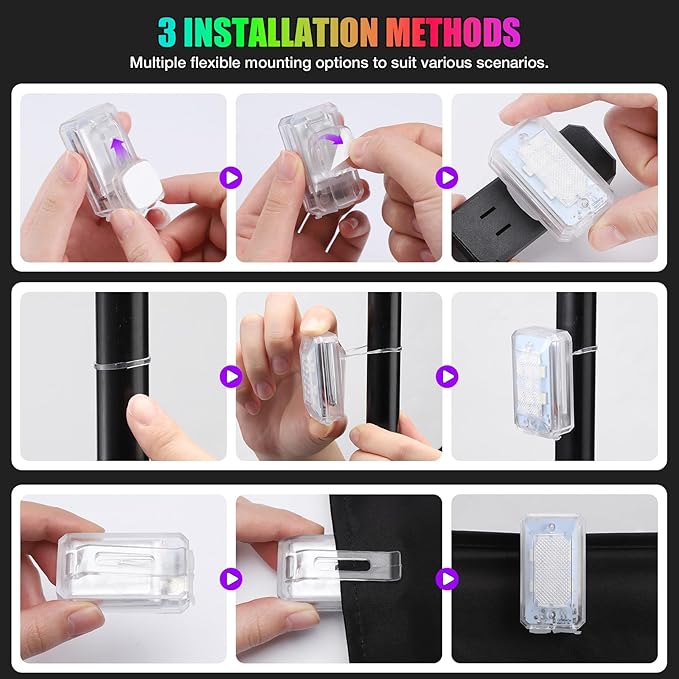 3 INSTALLATION METHODS

Multiple flexible mounting options to suit various scenarios.