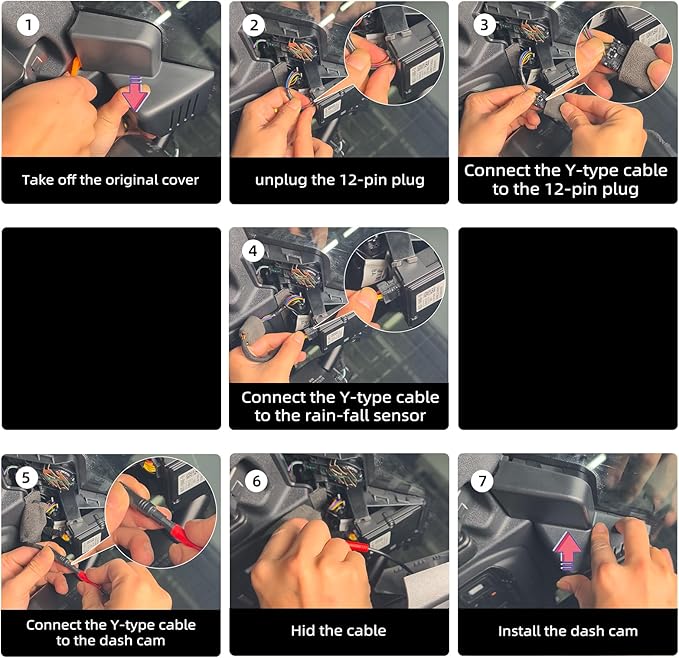 1
Take off the original cover

2
unplug the 12-pin plug

3
Connect the Y-type cable to the 12-pin plug

4
Connect the Y-type cable to the rain-fall sensor

5
Connect the Y-type cable to the dash cam

6
Hid the cable

7
Install the dash cam