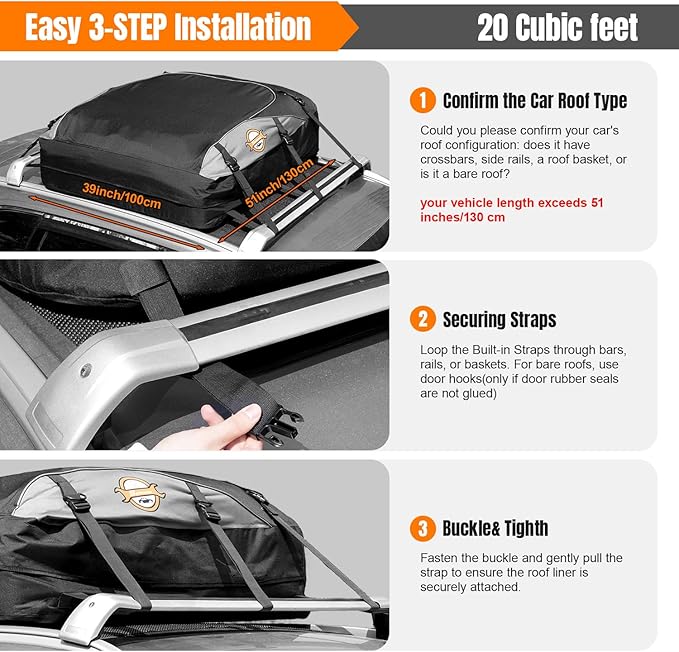 Easy 3-STEP Installation

20 Cubic feet

39inch/100cm

51inch/130cm

1 Confirm the Car Roof Type

Could you please confirm your car's roof configuration: does it have crossbars, side rails, a roof basket, or is it a bare roof?

your vehicle length exceeds 51 inches/130 cm

2 Securing Straps

Loop the Built-in Straps through bars, rails, or baskets. For bare roofs, use door hooks(only if door rubber seals are not glued)

3 Buckle& Tighth

Fasten the buckle and gently pull the strap to ensure the roof liner is securely attached.