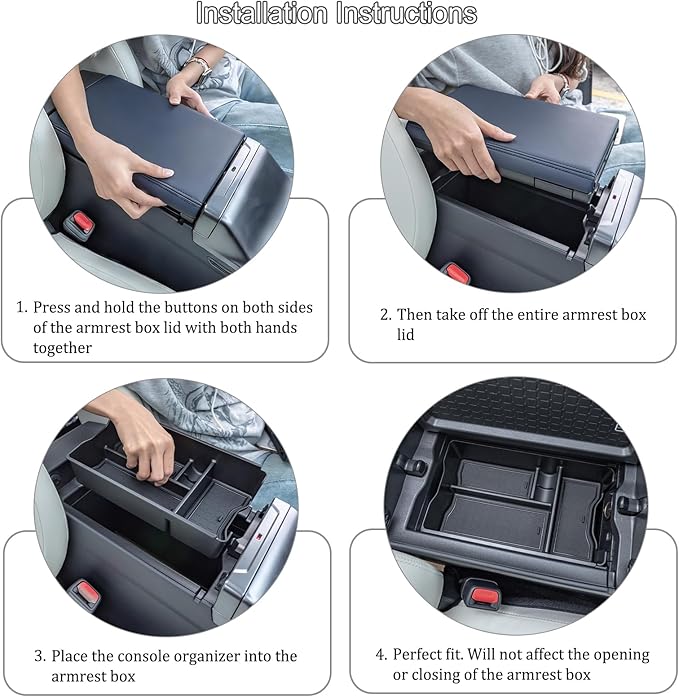 Installation Instructions

1. Press and hold the buttons on both sides of the armrest box lid with both hands together

2. Then take off the entire armrest box lid

3. Place the console organizer into the armrest box

4. Perfect fit. Will not affect the opening or closing of the armrest box