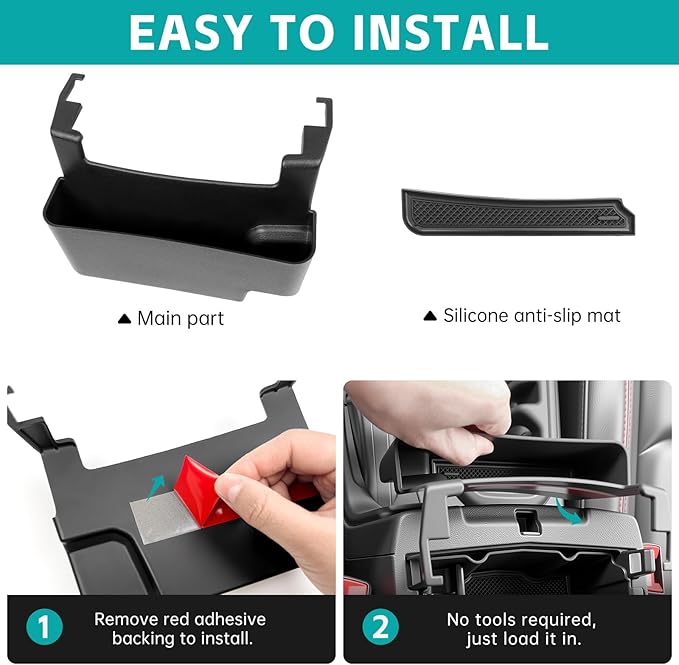 EASY TO INSTALL

▲ Main part

▲ Silicone anti-slip mat

1 Remove red adhesive backing to install.

2 No tools required, just load it in.