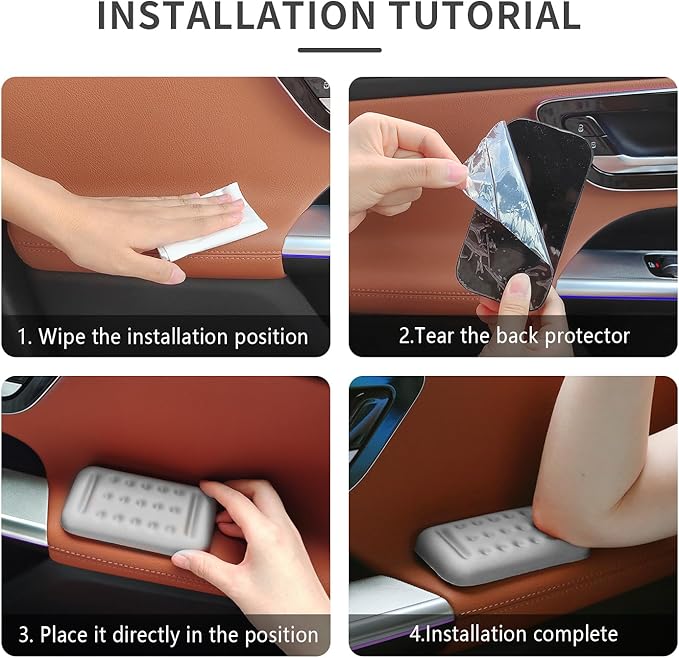 INSTALLATION TUTORIAL

1. Wipe the installation position

2.Tear the back protector

3. Place it directly in the position

4.Installation complete