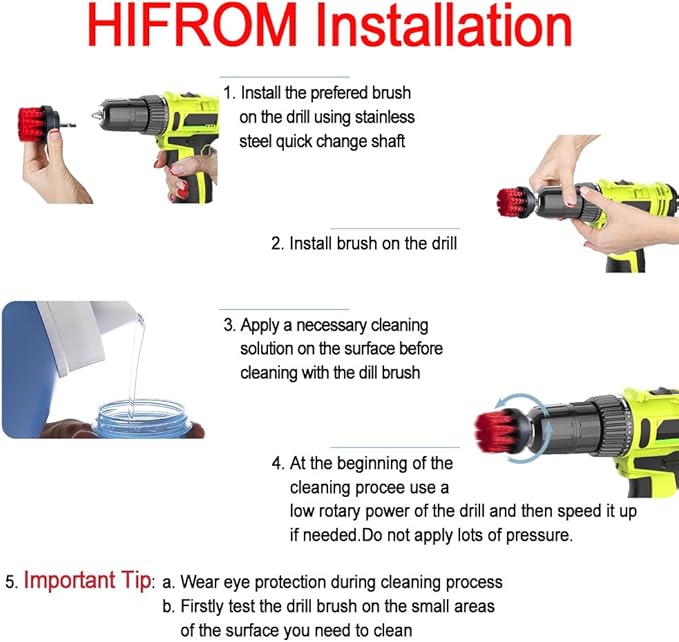 HIFROM Installation

1. Install the prefered brush on the drill using stainless steel quick change shaft

2. Install brush on the drill

3. Apply a necessary cleaning solution on the surface before cleaning with the dill brush

4. At the beginning of the cleaning procee use a low rotary power of the drill and then speed it up if needed.Do not apply lots of pressure.

5. Important Tip: a. Wear eye protection during cleaning process
b. Firstly test the drill brush on the small areas of the surface you need to clean