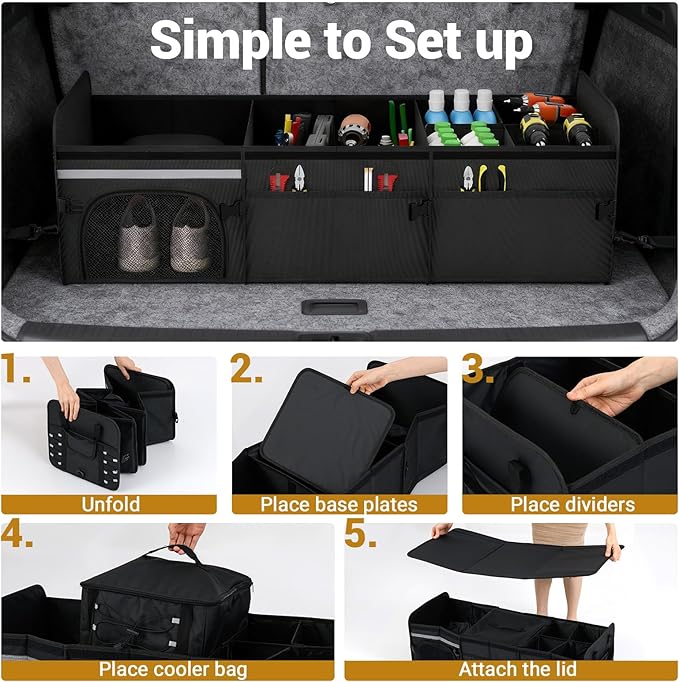 Simple to Set up

1.

Unfold

2.

Place base plates

3.

Place dividers

4.

Place cooler bag

5.

Attach the lid