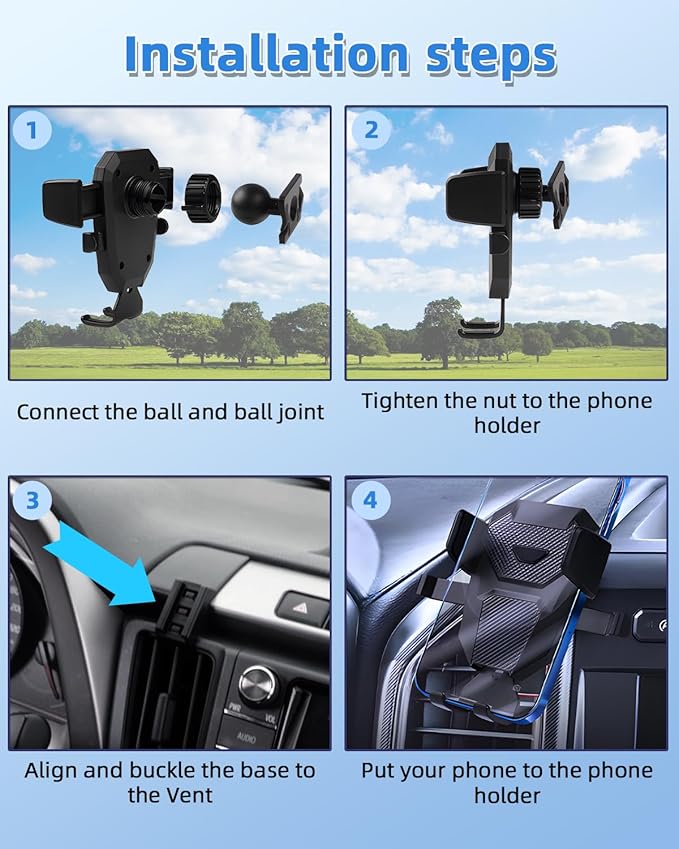 Installation steps

1

Connect the ball and ball joint

2

Tighten the nut to the phone holder

3

PWR VOL

AUDIO

Align and buckle the base to the Vent

4

Put your phone to the phone holder