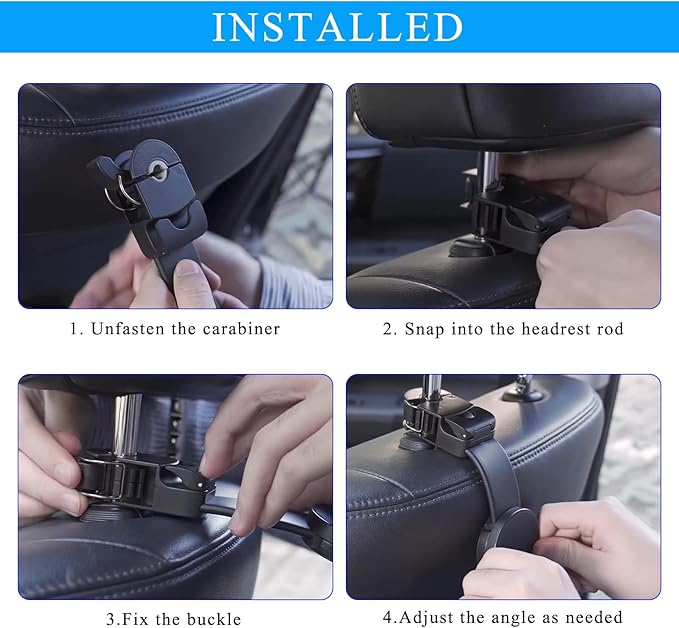 INSTALLED

1. Unfasten the carabiner

2. Snap into the headrest rod

3.Fix the buckle

4.Adjust the angle as needed