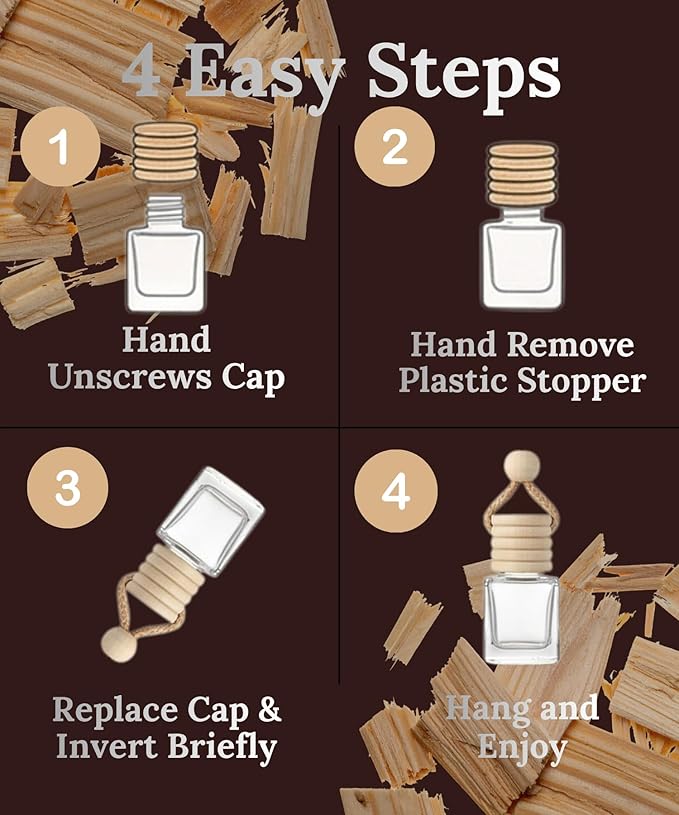 4 Easy Steps

1

Hand Unscrews Cap

2

Hand Remove Plastic Stopper

3

Replace Cap & Invert Briefly

4

Hang and Enjoy