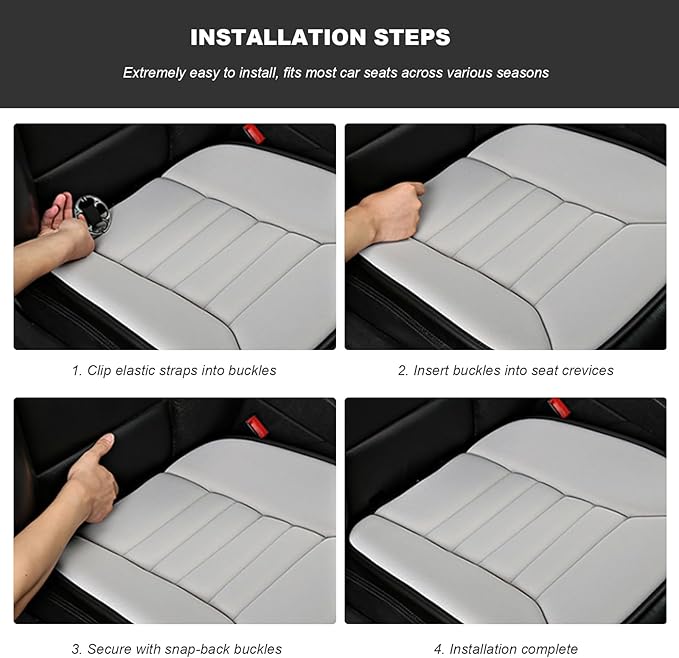 INSTALLATION STEPS

Extremely easy to install, fits most car seats across various seasons

1. Clip elastic straps into buckles

2. Insert buckles into seat crevices

3. Secure with snap-back buckles

4. Installation complete