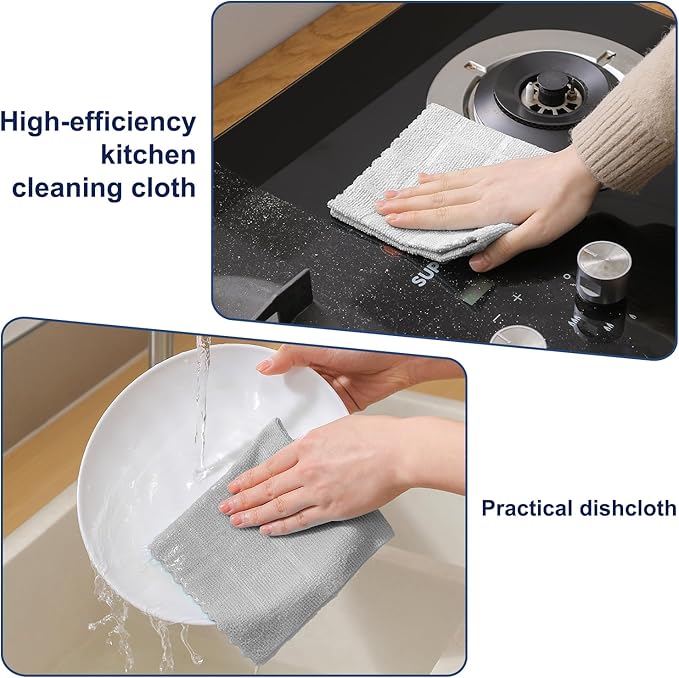 High-efficiency kitchen cleaning cloth

SUP

Practical dishcloth