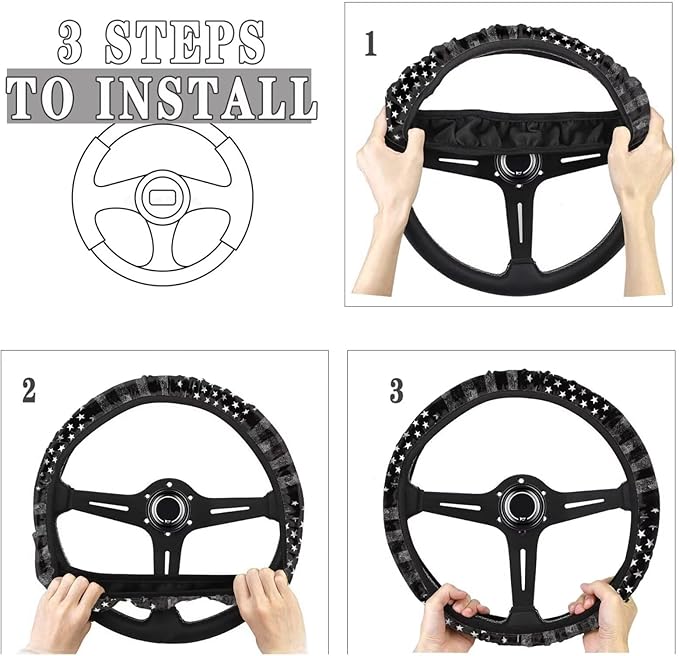 3 STEPS
TO INSTALL

1

2

3