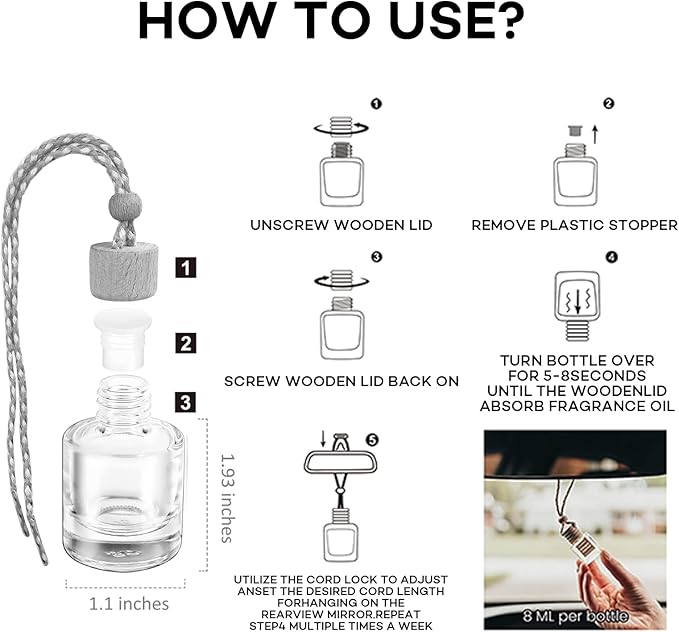 HOW TO USE?

1

2

3

1.93 inches

1.1 inches

❶

UNSCREW WOODEN LID

❷

REMOVE PLASTIC STOPPER

❸

SCREW WOODEN LID BACK ON

❹

TURN BOTTLE OVER FOR 5-8SECONDS UNTIL THE WOODENLID ABSORB FRAGRANCE OIL

❺

UTILIZE THE CORD LOCK TO ADJUST ANSET THE DESIRED CORD LENGTH FORHANGING ON THE REARVIEW MIRROR.REPEAT STEP4 MULTIPLE TIMES A WEEK

8 ML per bottle