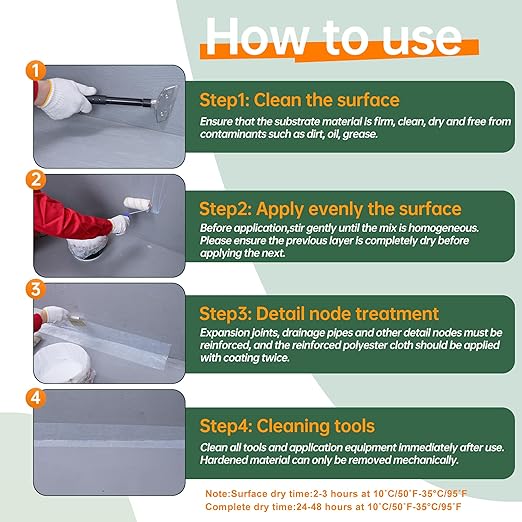 How to use

1

Step1: Clean the surface

Ensure that the substrate material is firm, clean, dry and free from contaminants such as dirt, oil, grease.

2

Step2: Apply evenly the surface

Before application,stir gently until the mix is homogeneous. Please ensure the previous layer is completely dry before applying the next.

3

Step3: Detail node treatment

Expansion joints, drainage pipes and other detail nodes must be reinforced, and the reinforced polyester cloth should be applied with coating twice.

4

Step4: Cleaning tools

Clean all tools and application equipment immediately after use. Hardened material can only be removed mechanically.

Note:Surface dry time:2-3 hours at 10°C/50°F-35°C/95°F
Complete dry time:24-48 hours at 10°C/50°F-35°C/95°F