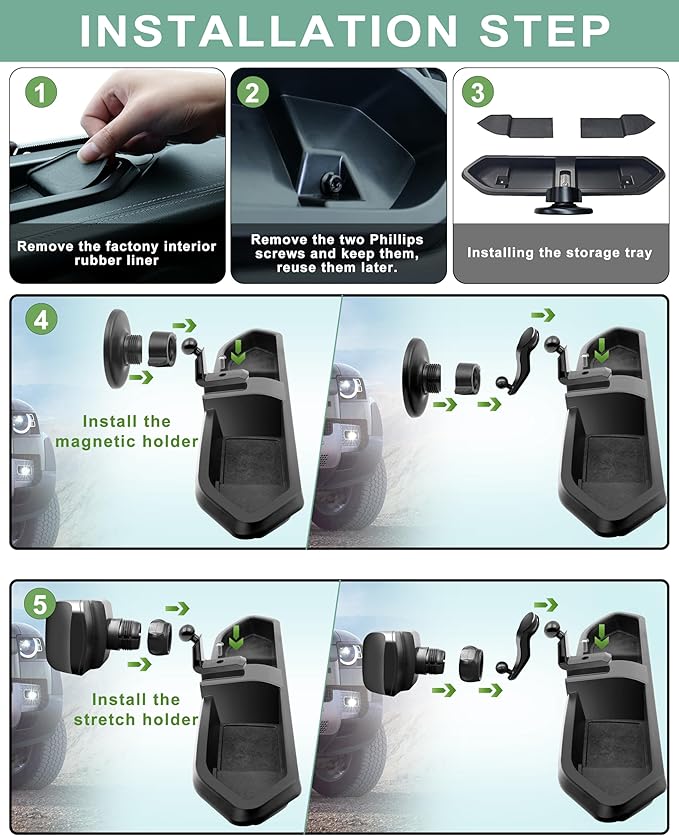 INSTALLATION STEP

1
Remove the factony interior rubber liner

2
Remove the two Phillips screws and keep them, reuse them later.

3
Installing the storage tray

4
Install the magnetic holder

5
Install the stretch holder