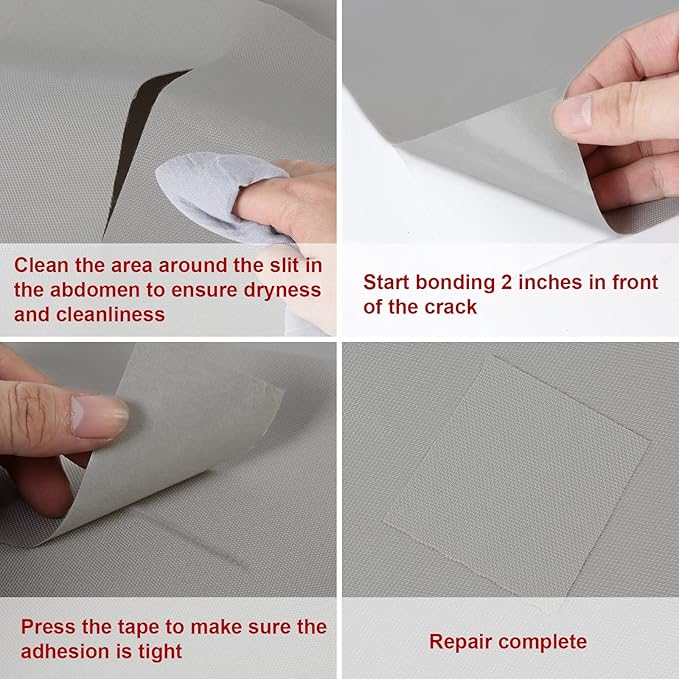 Clean the area around the slit in the abdomen to ensure dryness and cleanliness

Start bonding 2 inches in front of the crack

Press the tape to make sure the adhesion is tight

Repair complete