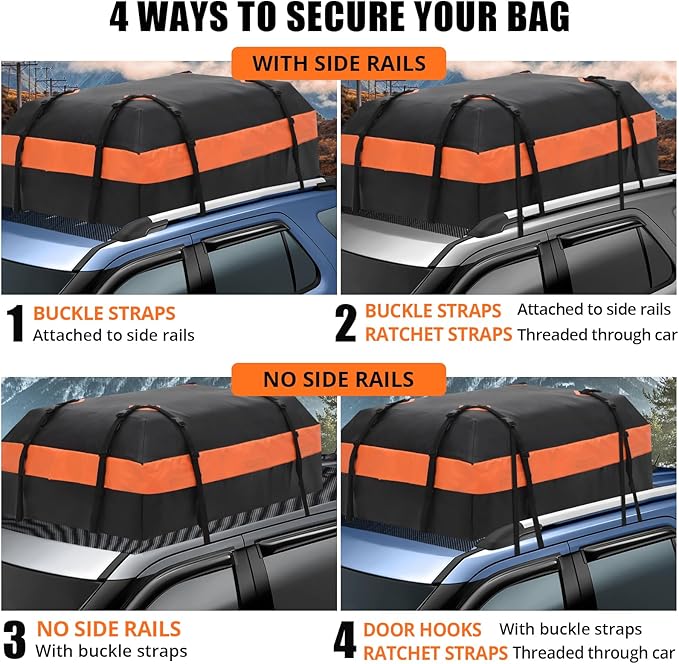 4 WAYS TO SECURE YOUR BAG

WITH SIDE RAILS

1 BUCKLE STRAPS
Attached to side rails

2 BUCKLE STRAPS Attached to side rails
RATCHET STRAPS Threaded through car

NO SIDE RAILS

3 NO SIDE RAILS
With buckle straps

4 DOOR HOOKS With buckle straps
RATCHET STRAPS Threaded through car