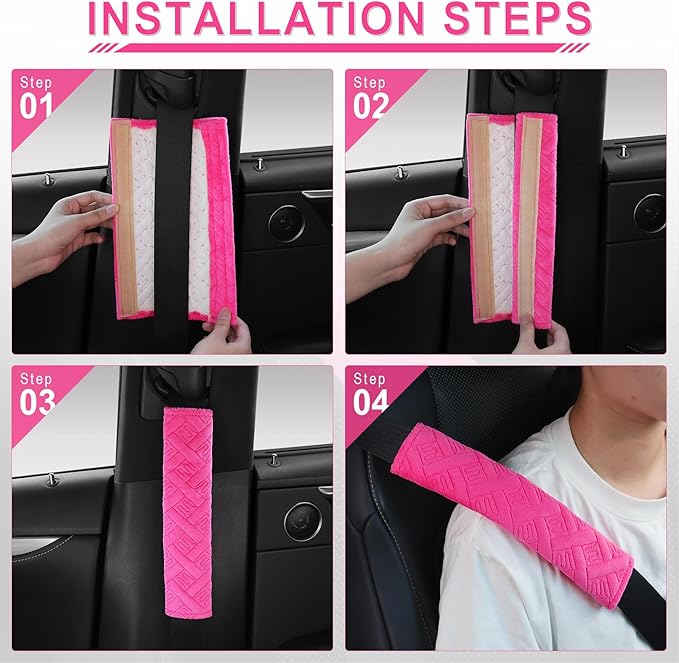 INSTALLATION STEPS

Step 01

Step 02

Step 03

Step 04