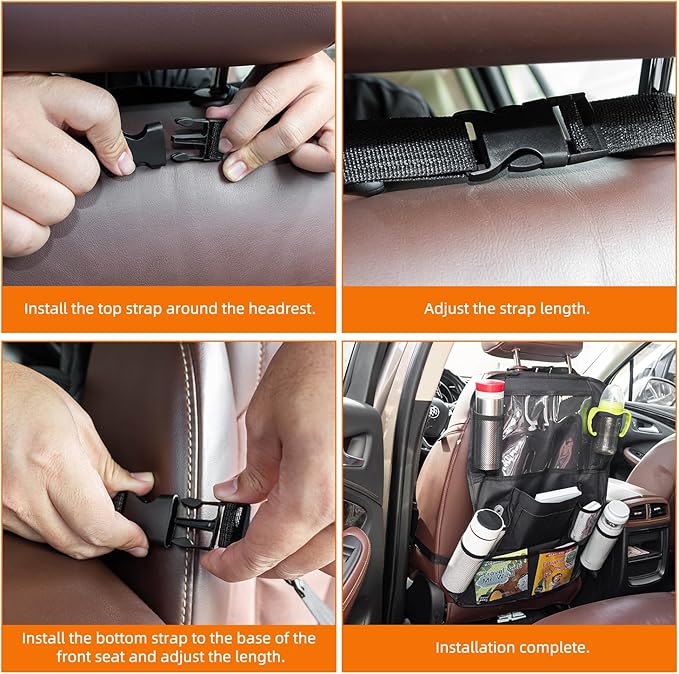 Install the top strap around the headrest.

Adjust the strap length.

Install the bottom strap to the base of the front seat and adjust the length.

Installation complete.