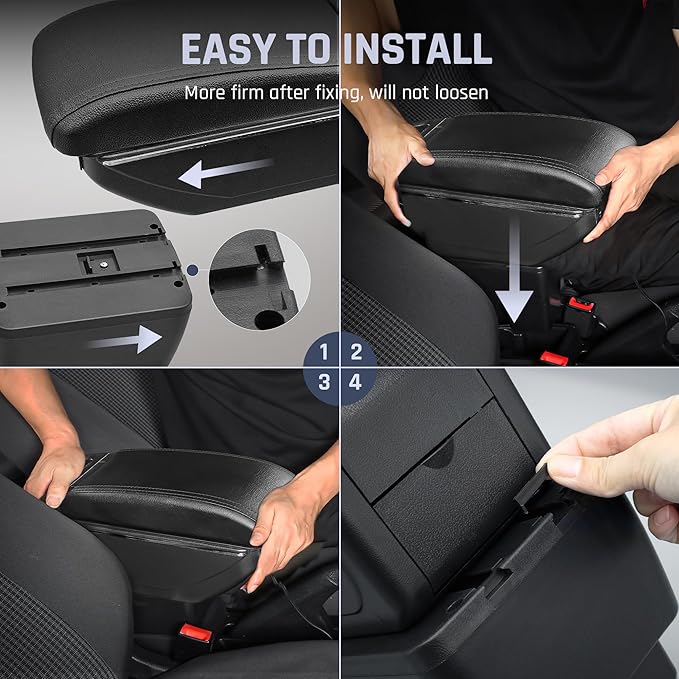 EASY TO INSTALL

More firm after fixing, will not loosen

1
2
3
4