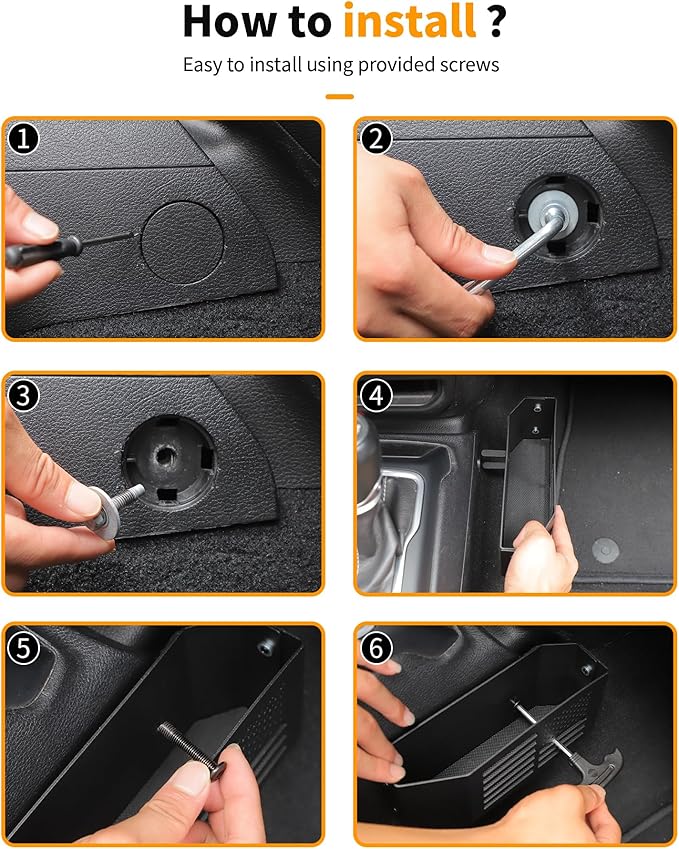 How to install ?
Easy to install using provided screws

1

2

3

4

5

6