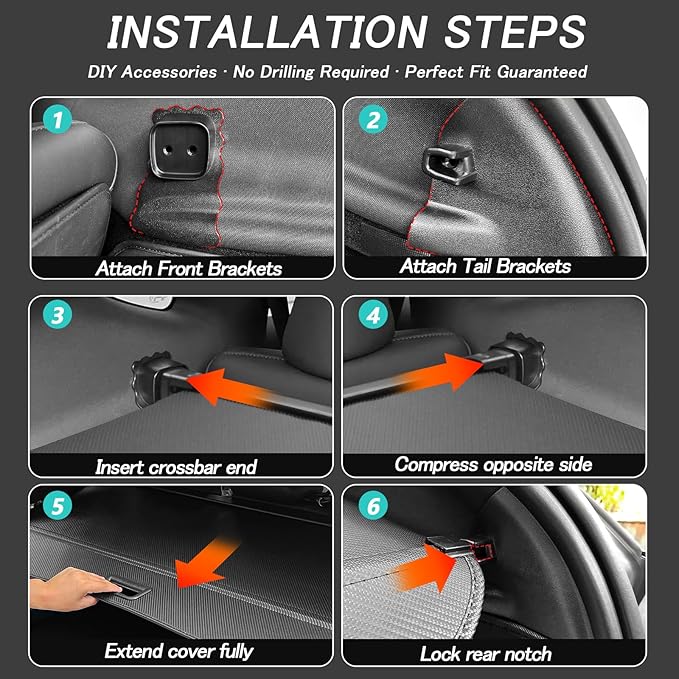 INSTALLATION STEPS

DIY Accessories · No Drilling Required · Perfect Fit Guaranteed

1
Attach Front Brackets

2
Attach Tail Brackets

3
Insert crossbar end

4
Compress opposite side

5
Extend cover fully

6
Lock rear notch