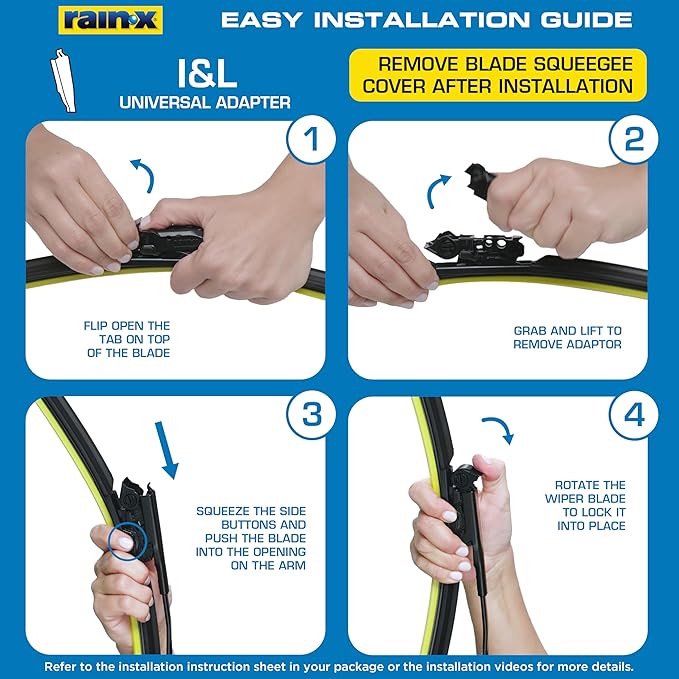 rain·x

EASY INSTALLATION GUIDE

I&L
UNIVERSAL ADAPTER

REMOVE BLADE SQUEEGEE COVER AFTER INSTALLATION

1

FLIP OPEN THE TAB ON TOP OF THE BLADE

2

GRAB AND LIFT TO REMOVE ADAPTOR

3

SQUEEZE THE SIDE BUTTONS AND PUSH THE BLADE INTO THE OPENING ON THE ARM

4

ROTATE THE WIPER BLADE TO LOCK IT INTO PLACE

Refer to the installation instruction sheet in your package or the installation videos for more details.