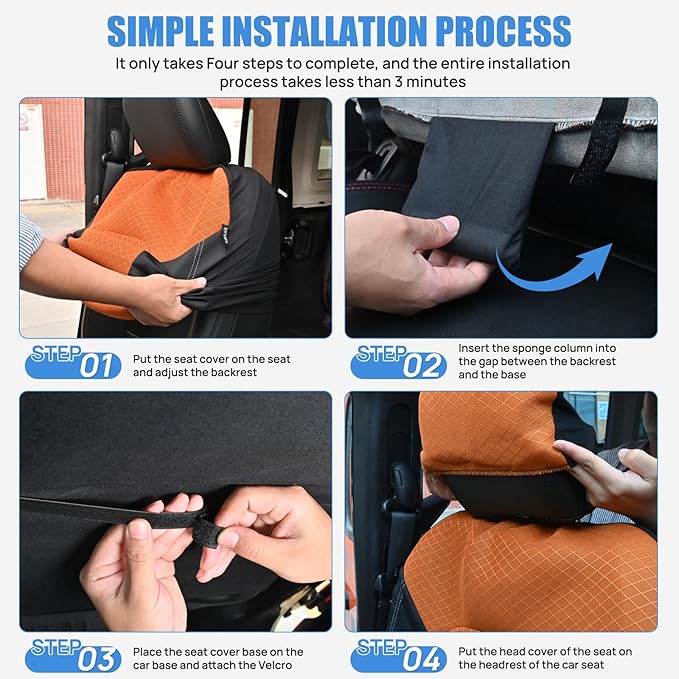 SIMPLE INSTALLATION PROCESS

It only takes Four steps to complete, and the entire installation process takes less than 3 minutes

STEP 01

Put the seat cover on the seat and adjust the backrest

STEP 02

Insert the sponge column into the gap between the backrest and the base

STEP 03

Place the seat cover base on the car base and attach the Velcro

STEP 04

Put the head cover of the seat on the headrest of the car seat