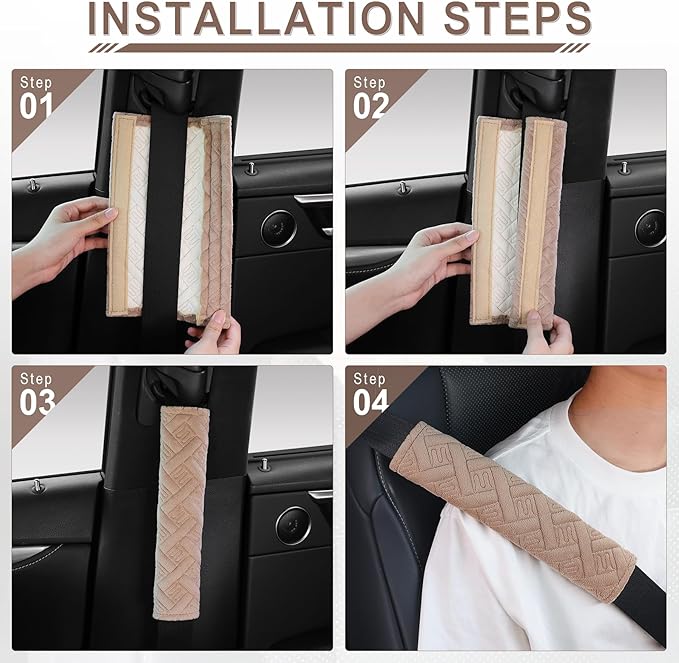 INSTALLATION STEPS

Step
01

Step
02

Step
03

Step
04