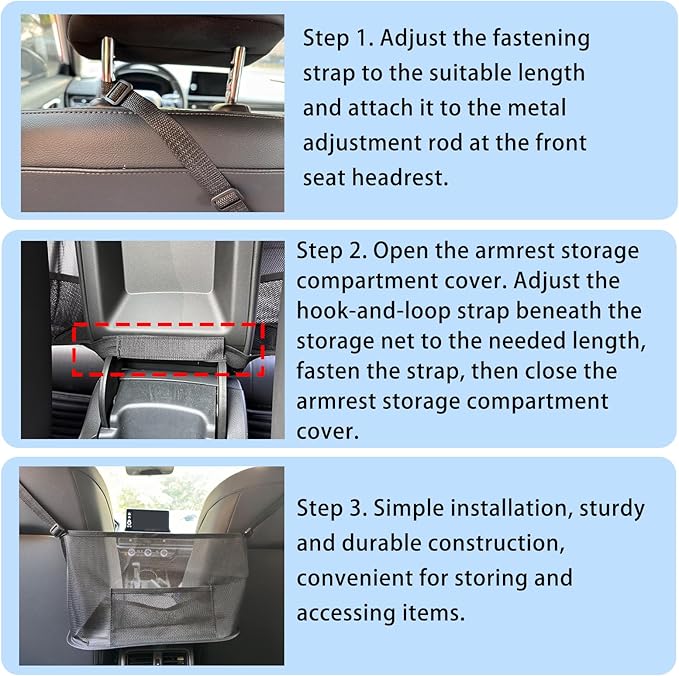 Step 1. Adjust the fastening strap to the suitable length and attach it to the metal adjustment rod at the front seat headrest.

Step 2. Open the armrest storage compartment cover. Adjust the hook-and-loop strap beneath the storage net to the needed length, fasten the strap, then close the armrest storage compartment cover.

Step 3. Simple installation, sturdy and durable construction, convenient for storing and accessing items.