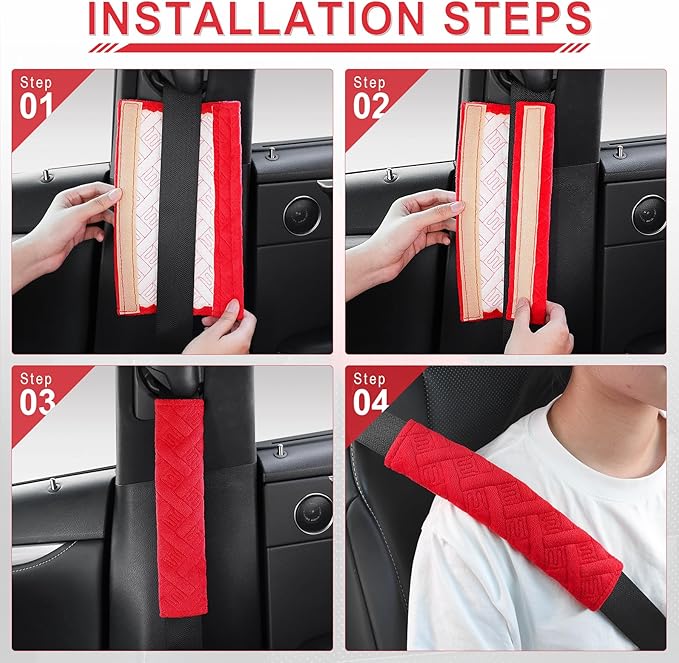 INSTALLATION STEPS

Step 01

Step 02

Step 03

Step 04