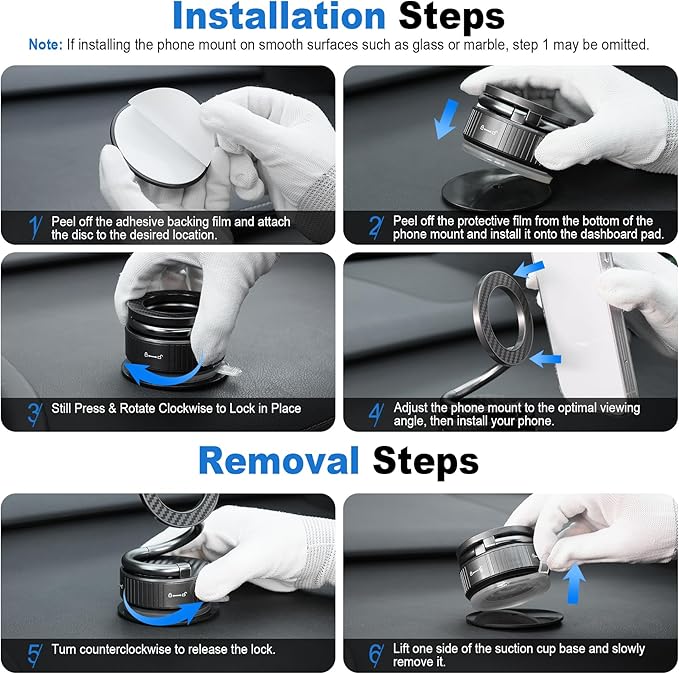 Installation Steps

Note: If installing the phone mount on smooth surfaces such as glass or marble, step 1 may be omitted.

1 Peel off the adhesive backing film and attach the disc to the desired location.

2 Peel off the protective film from the bottom of the phone mount and install it onto the dashboard pad.

3 Still Press & Rotate Clockwise to Lock in Place

4 Adjust the phone mount to the optimal viewing angle, then install your phone.

Removal Steps

5 Turn counterclockwise to release the lock.

6 Lift one side of the suction cup base and slowly remove it.