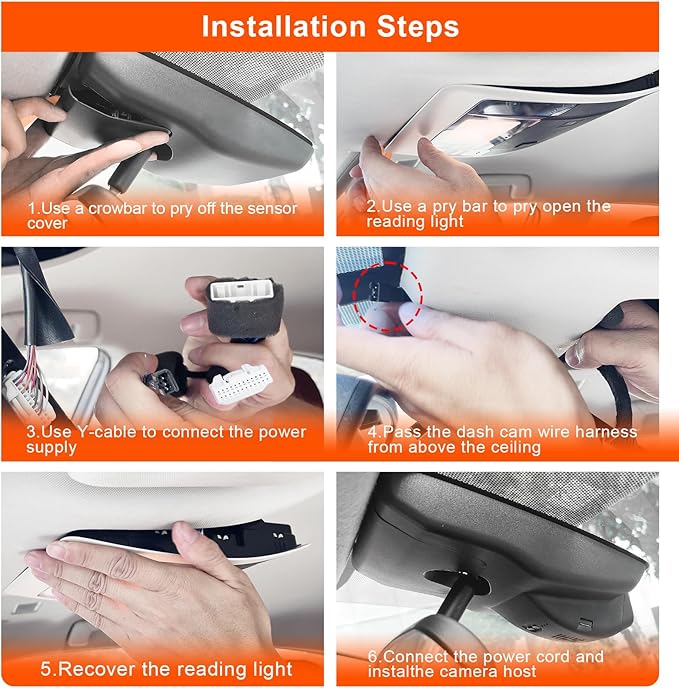 Installation Steps

1.Use a crowbar to pry off the sensor cover

2.Use a pry bar to pry open the reading light

3.Use Y-cable to connect the power supply

4.Pass the dash cam wire harness from above the ceiling

5.Recover the reading light

6.Connect the power cord and installthe camera host