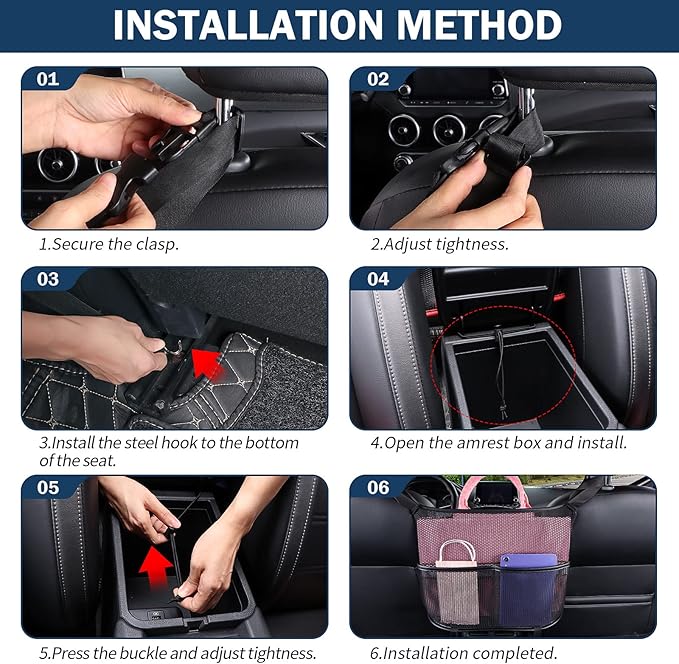 INSTALLATION METHOD

01

1.Secure the clasp.

02

2.Adjust tightness.

03

3.Install the steel hook to the bottom of the seat.

04

4.Open the amrest box and install.

05

5.Press the buckle and adjust tightness.

06

6.Installation completed.